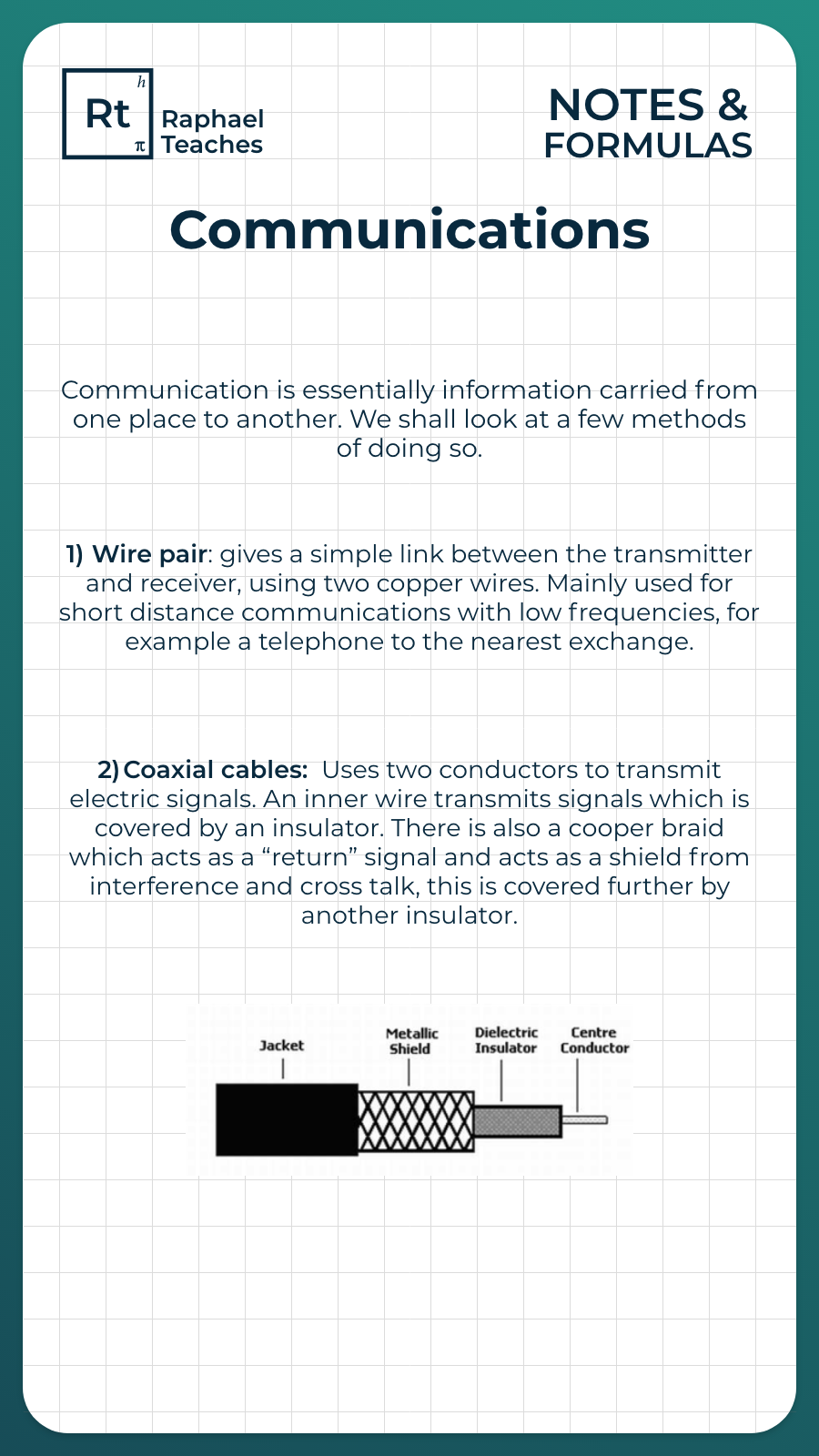 Rt
h
π
Raphael Teaches

NOTES & FORMULAS

Communications

Communication is essentially information carried from one place to another. We shall look at a few methods of doing so.

1) Wire pair: gives a simple link between the transmitter and receiver, using two copper wires. Mainly used for short distance communications with low frequencies, for example a telephone to the nearest exchange.

2) Coaxial cables: Uses two conductors to transmit electric signals. An inner wire transmits signals which is covered by an insulator. There is also a cooper braid which acts as a “return” signal and acts as a shield from interference and cross talk, this is covered further by another insulator.

Jacket
Metallic Shield
Dielectric Insulator
Centre Conductor